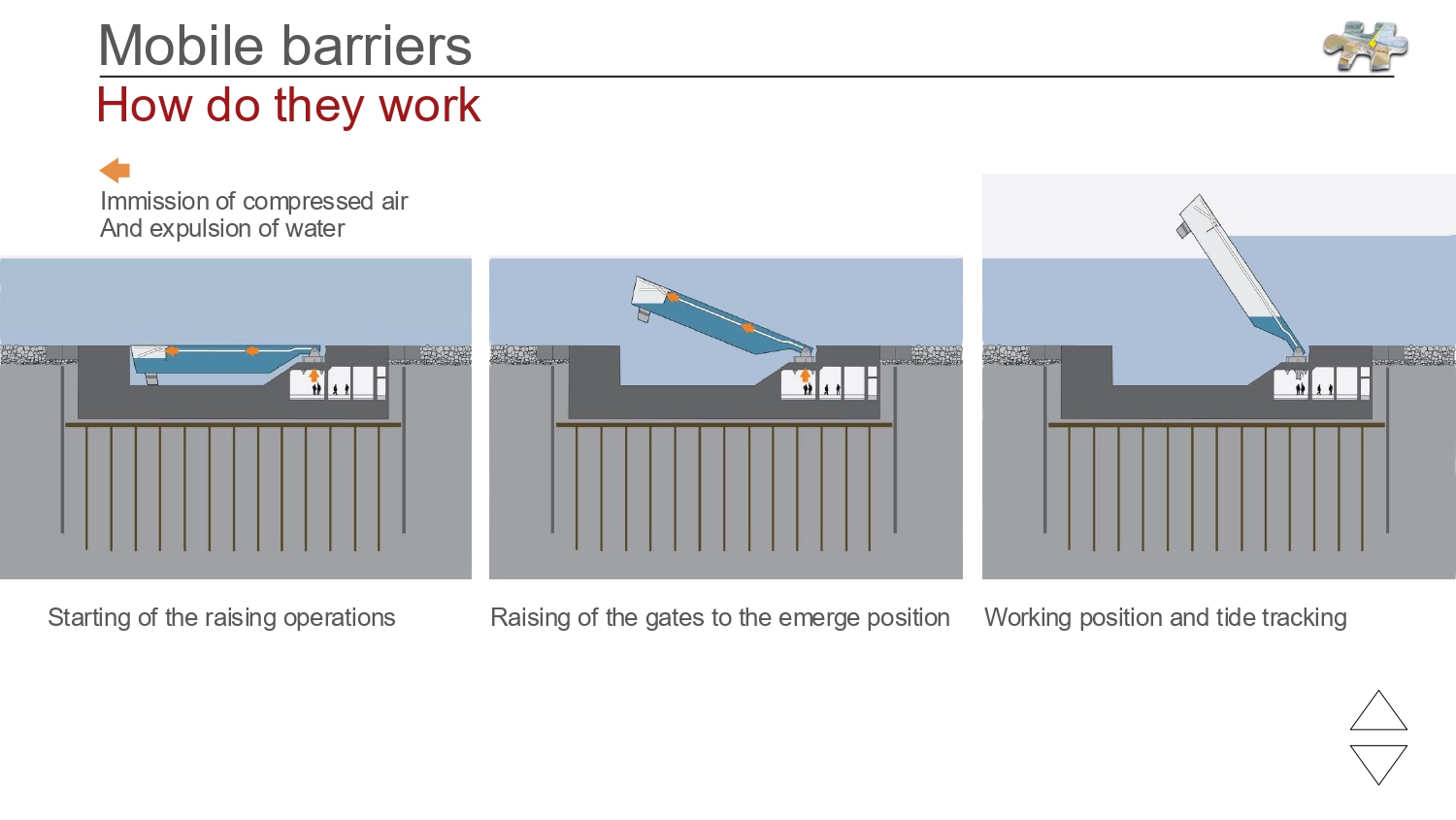 Mobile barriers
How do they work

Immission of compressed air
And expulsion of water

Starting of the raising operations

Raising of the gates to the emerge position

Working position and tide tracking